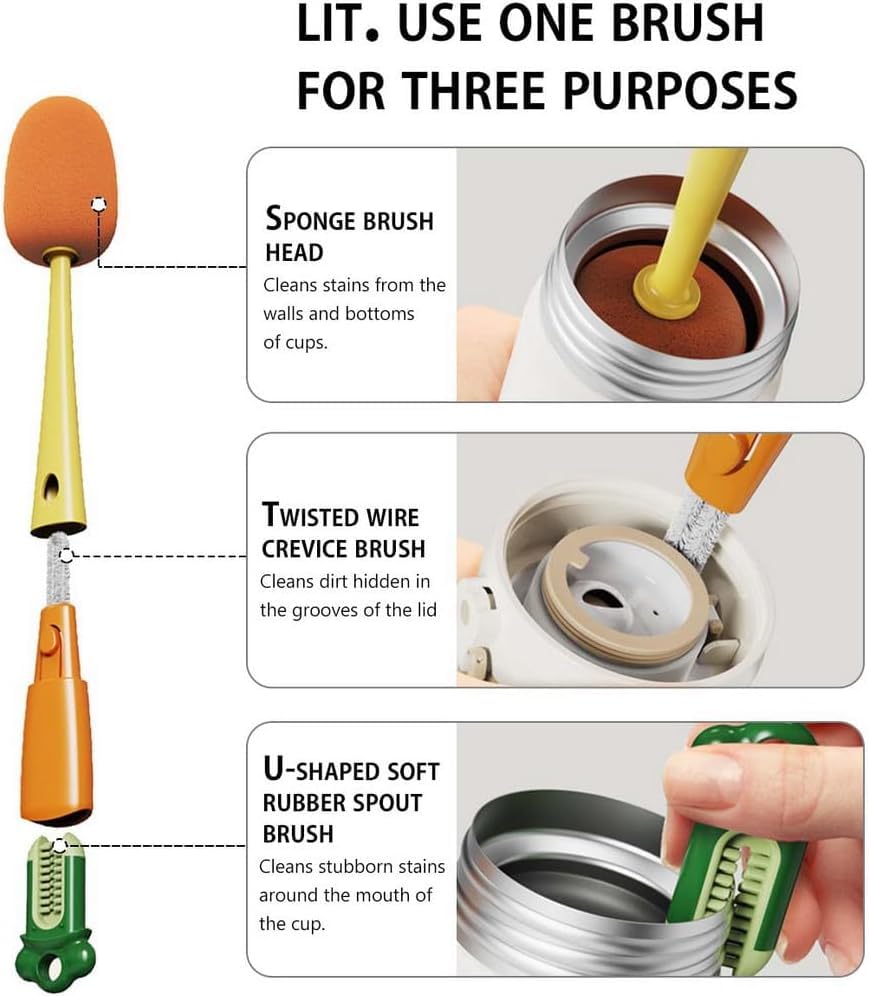 LIT. USE ONE BRUSH FOR THREE PURPOSES

SPONGE BRUSH HEAD
Cleans stains from the walls and bottoms of cups.

TWISTED WIRE CREVICE BRUSH
Cleans dirt hidden in the grooves of the lid

U-SHAPED SOFT RUBBER SPOUT BRUSH
Cleans stubborn stains around the mouth of the cup.